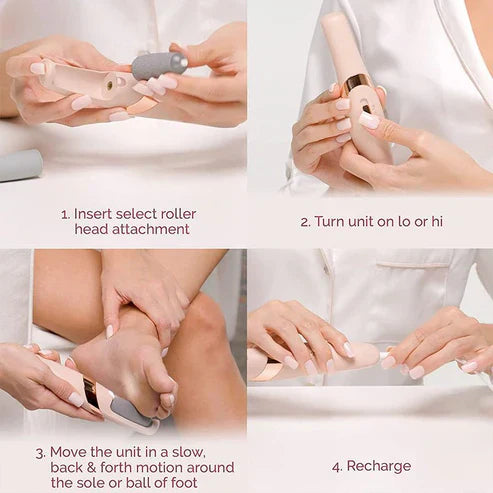 1. Insert select roller head attachment

2. Turn unit on lo or hi

3. Move the unit in a slow, back & forth motion around the sole or ball of foot

4. Recharge